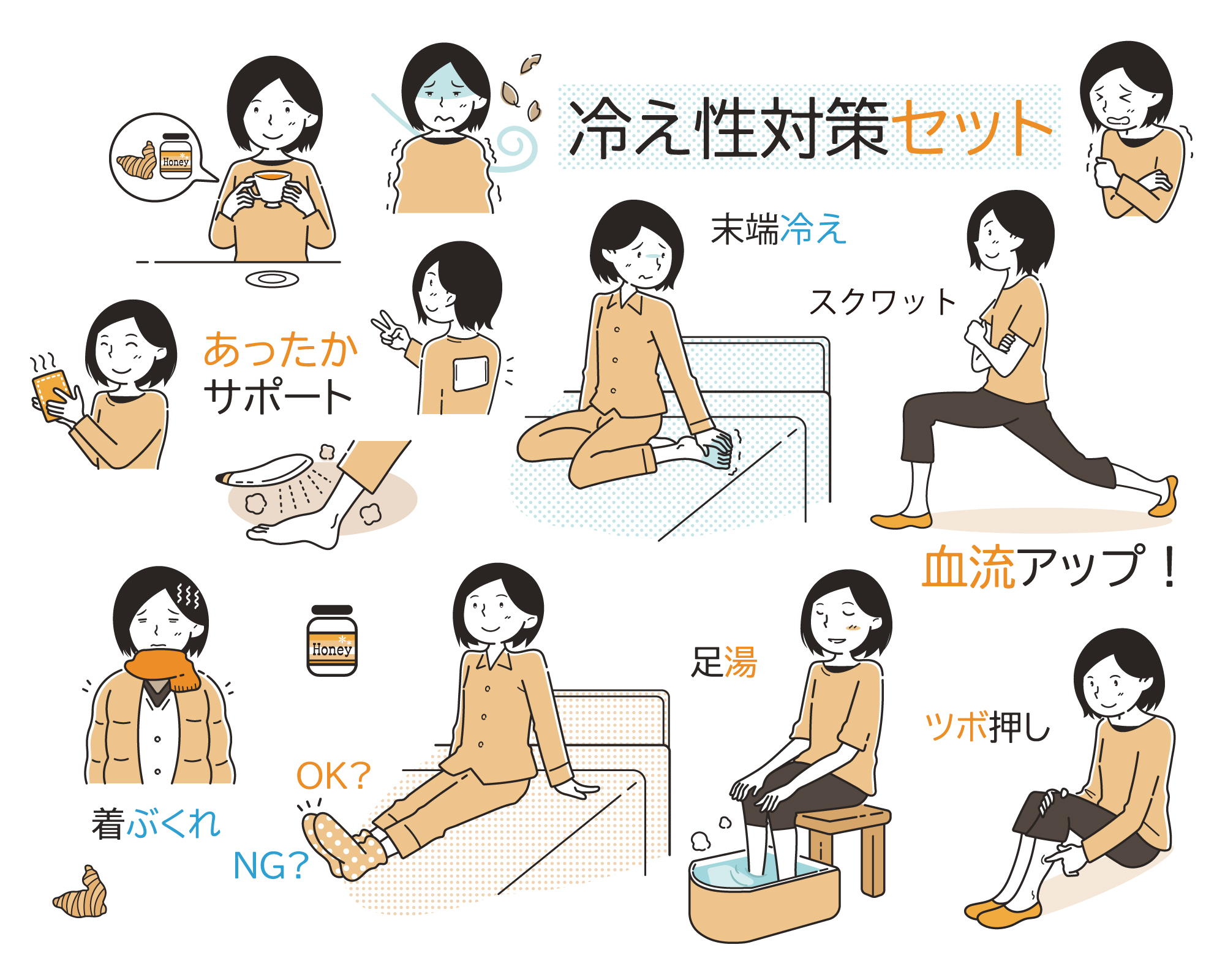 冷え性対策セット

Honey

末端冷え

スクワット

あったか
サポート

血流アップ！

Honey

足湯

ツボ押し

OK?

着ぶくれ

NG?